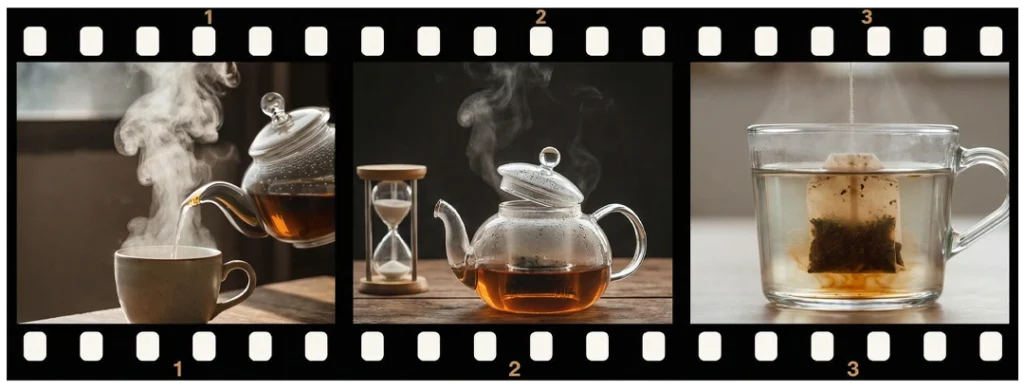 1
2
3
1
2
3